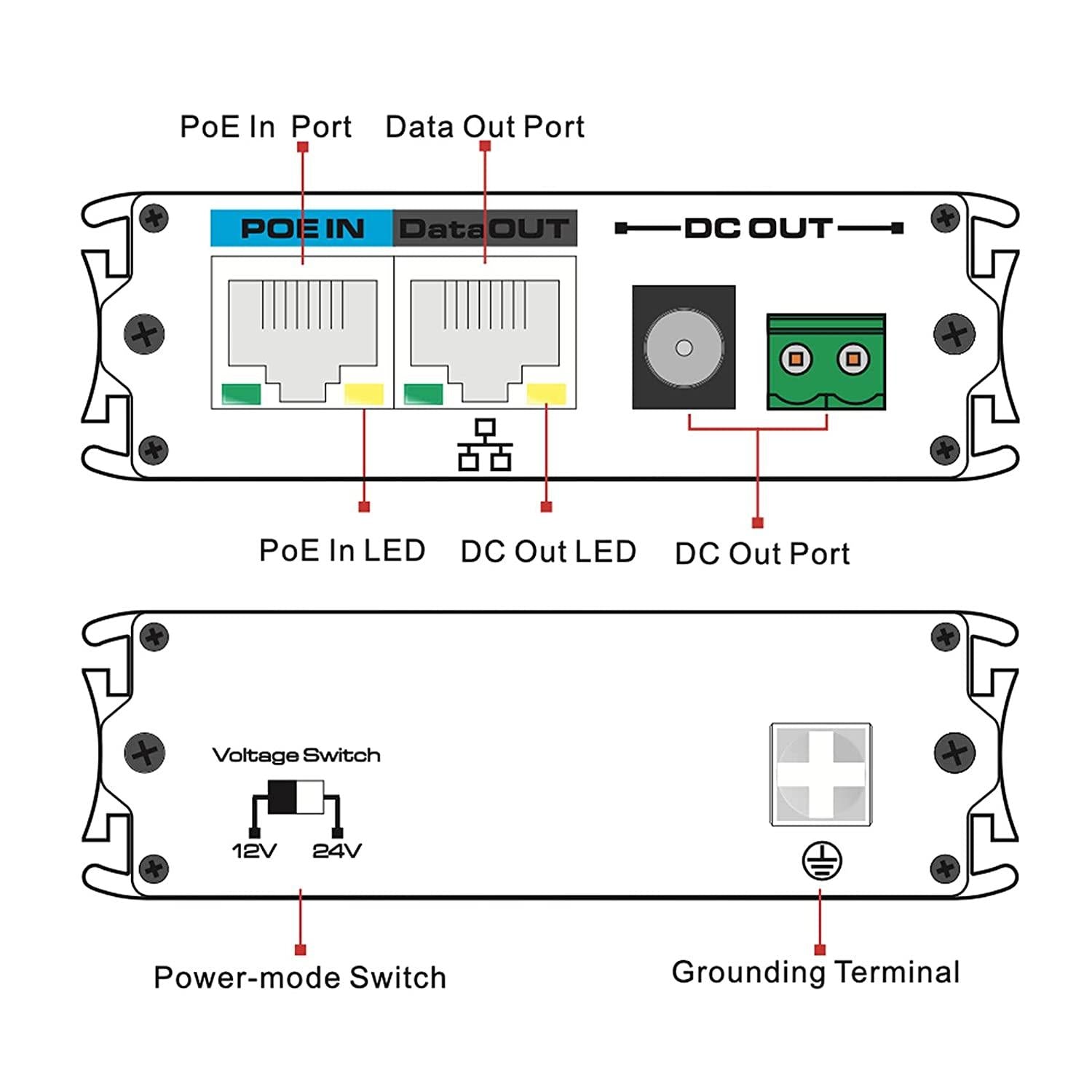 PoE In Port
Data Out Port

POE IN
DataOUT
DC OUT

PoE In LED
DC Out LED
DC Out Port

Voltage Switch
12V
24V

Power-mode Switch
Grounding Terminal